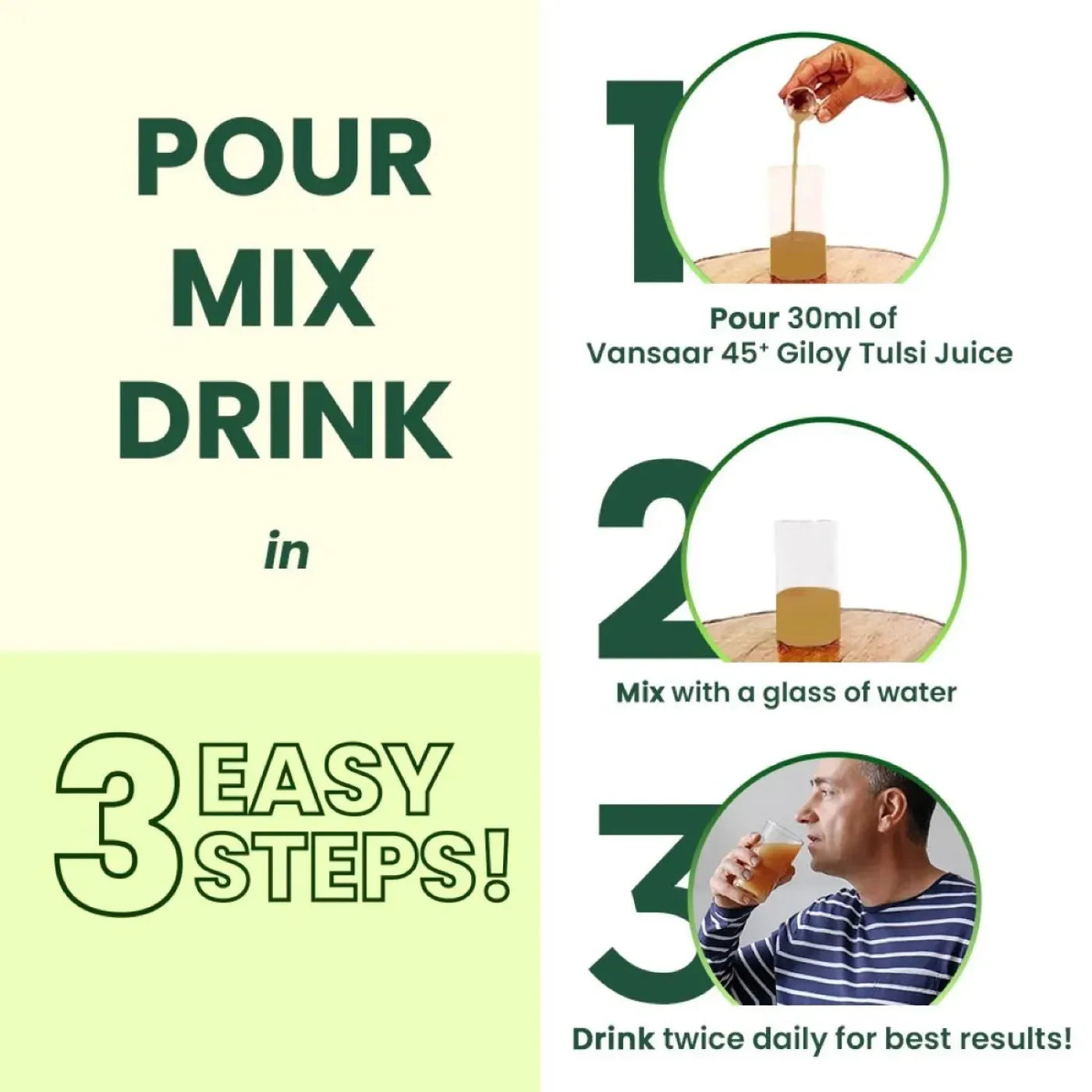 POUR
MIX
DRINK

in

3 EASY STEPS!

1

Pour 30ml of Vansaar 45⁺ Giloy Tulsi Juice

2

Mix with a glass of water

3

Drink twice daily for best results!