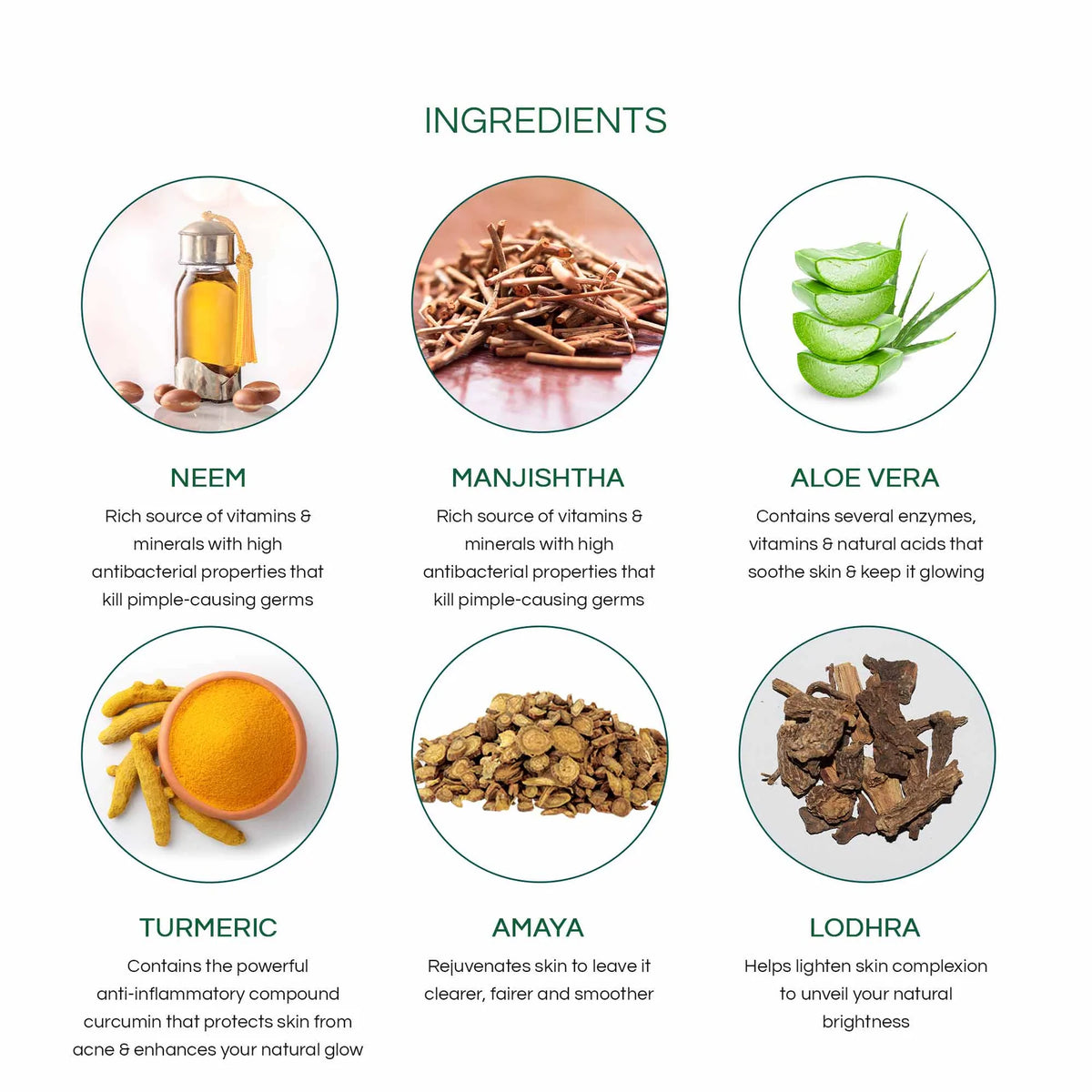 INGREDIENTS

NEEM

Rich source of vitamins & minerals with high antibacterial properties that kill pimple-causing germs

MANJISHTHA

Rich source of vitamins & minerals with high antibacterial properties that kill pimple-causing germs

ALOE VERA

Contains several enzymes, vitamins & natural acids that soothe skin & keep it glowing

TURMERIC

Contains the powerful anti-inflammatory compound curcumin that protects skin from acne & enhances your natural glow

AMAYA

Rejuvenates skin to leave it clearer, fairer and smoother

LODHRA

Helps lighten skin complexion to unveil your natural brightness